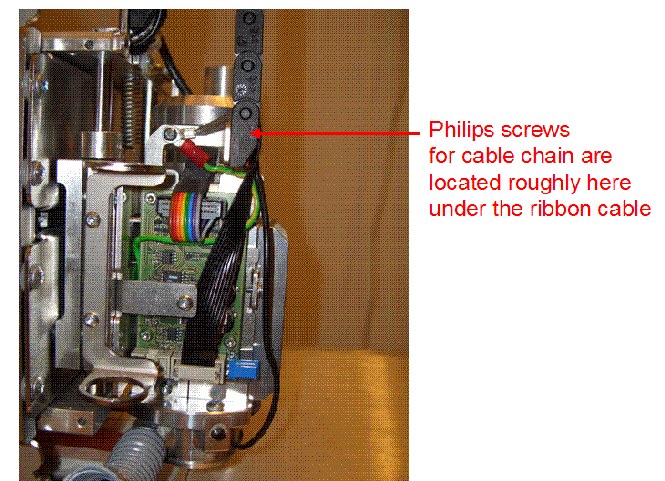 Philips screws for cable chain are located roughly here under the ribbon cable